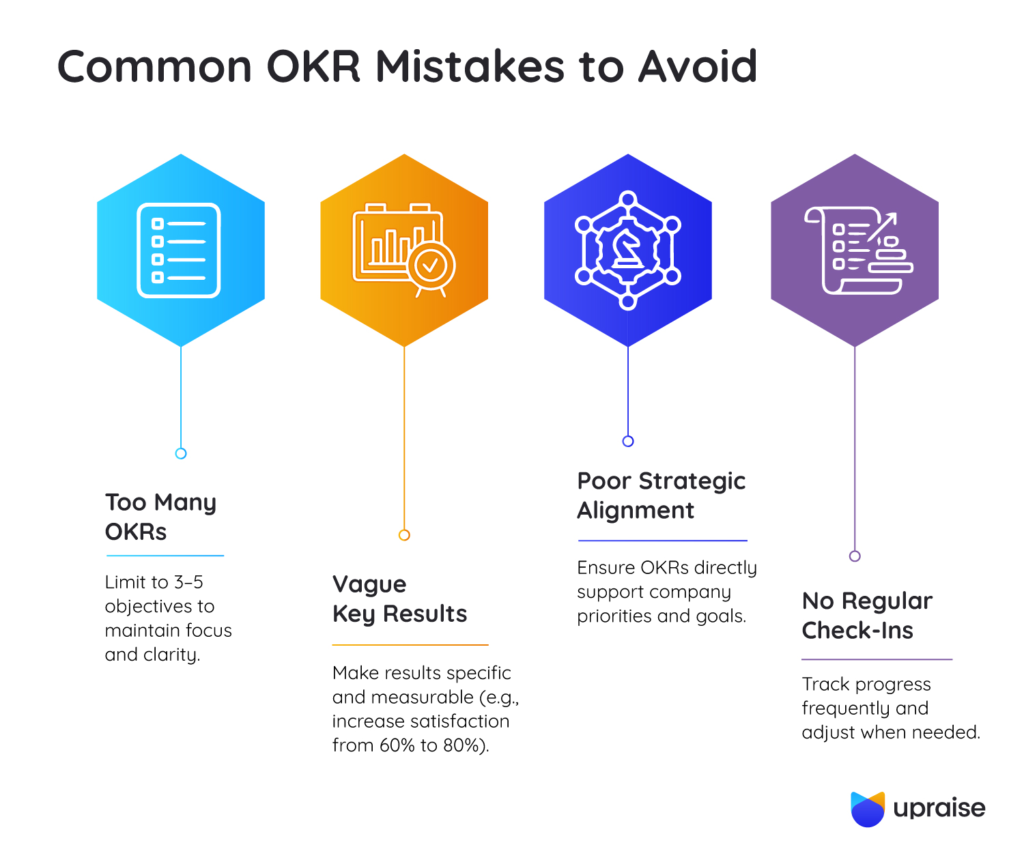 Common OKR Mistakes to Avoid

Too Many OKRs

Limit to 3–5 objectives to maintain focus and clarity.

Vague Key Results

Make results specific and measurable (e.g., increase satisfaction from 60% to 80%).

Poor Strategic Alignment

Ensure OKRs directly support company priorities and goals.

No Regular Check-Ins

Track progress frequently and adjust when needed.

upraise